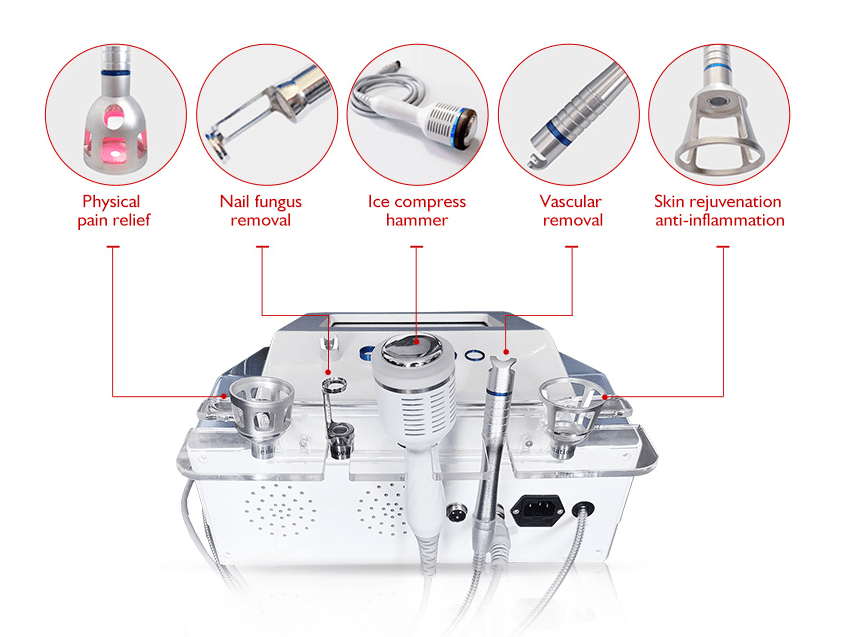 Physical pain relief

Nail fungus removal

Ice compress hammer

Vascular removal

Skin rejuvenation anti-inflammation